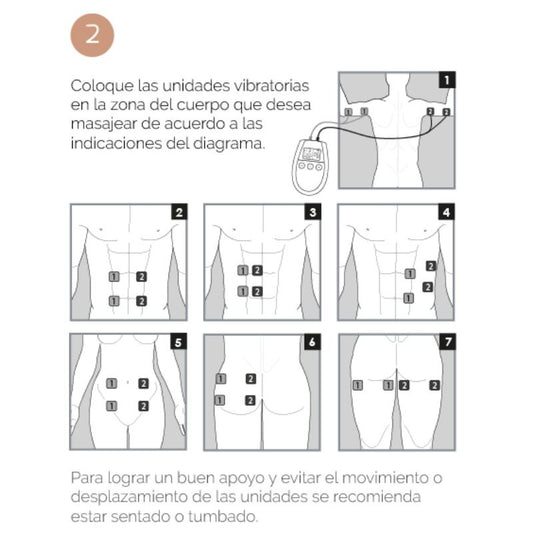 2

Coloque las unidades vibratorias en la zona del cuerpo que desea masajear de acuerdo a las indicaciones del diagrama.

1
1 1 2 2

2
1 2
1 2

3
1 2
1 2

4
2
1
2
1

5
1 2
1 2

6
1 2
1 2

7
1 1 2 2

Para lograr un buen apoyo y evitar el movimiento o desplazamiento de las unidades se recomienda estar sentado o tumbado.